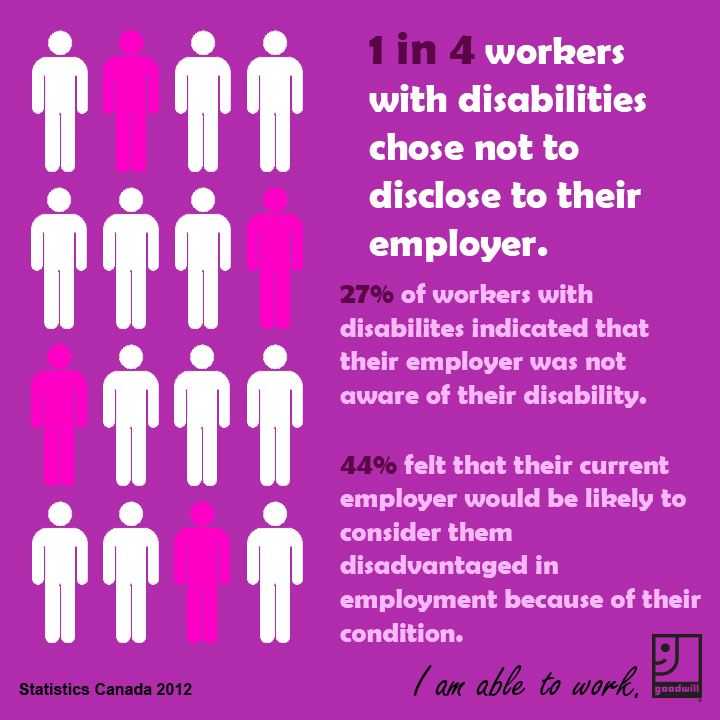 1 in 4 workers with disabilities chose not to disclose to their employer.

27% of workers with disabilites indicated that their employer was not aware of their disability.

44% felt that their current employer would be likely to consider them disadvantaged in employment because of their condition.

Statistics Canada 2012

I am able to work.

goodwill