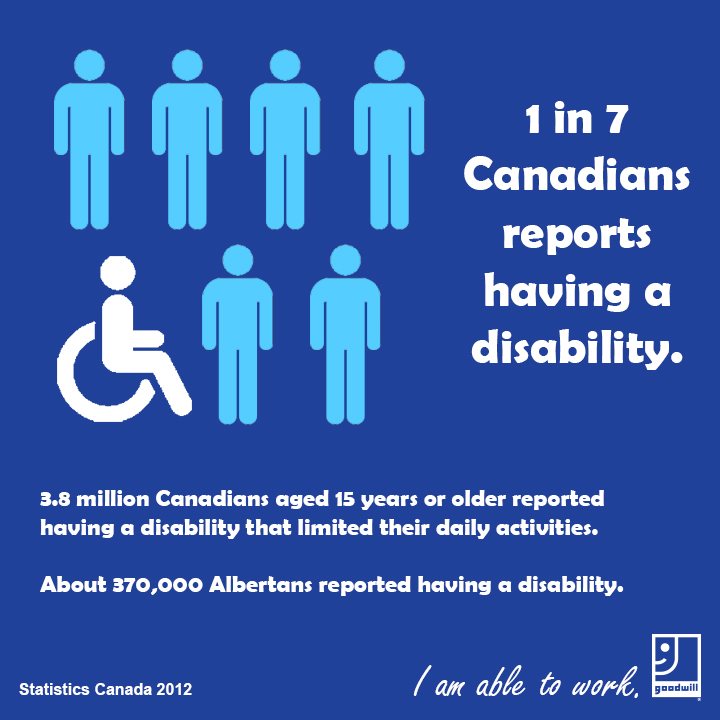 1 in 7 Canadians reports having a disability.

3.8 million Canadians aged 15 years or older reported having a disability that limited their daily activities.

About 370,000 Albertans reported having a disability.

Statistics Canada 2012

I am able to work.

goodwill