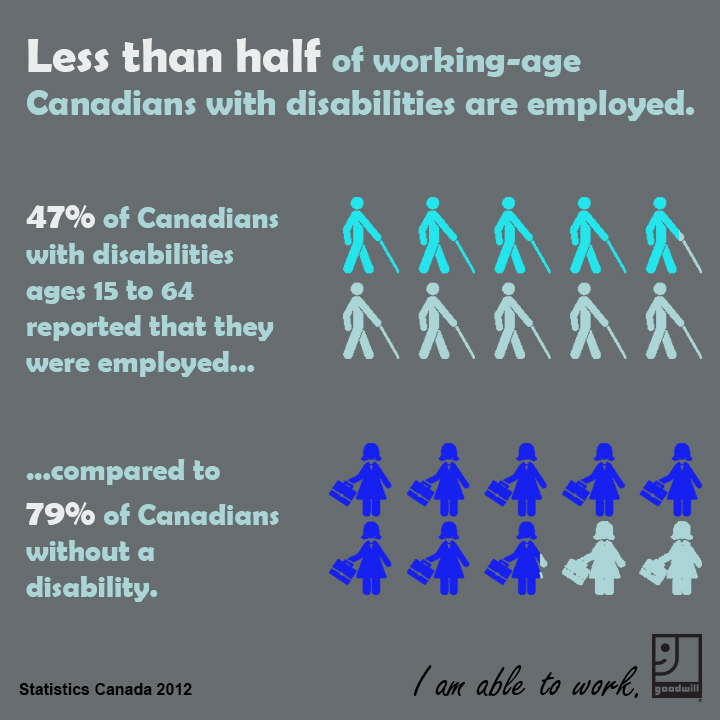 Less than half of working-age Canadians with disabilities are employed.

47% of Canadians with disabilities ages 15 to 64 reported that they were employed...

...compared to 79% of Canadians without a disability.

Statistics Canada 2012

I am able to work.

goodwill