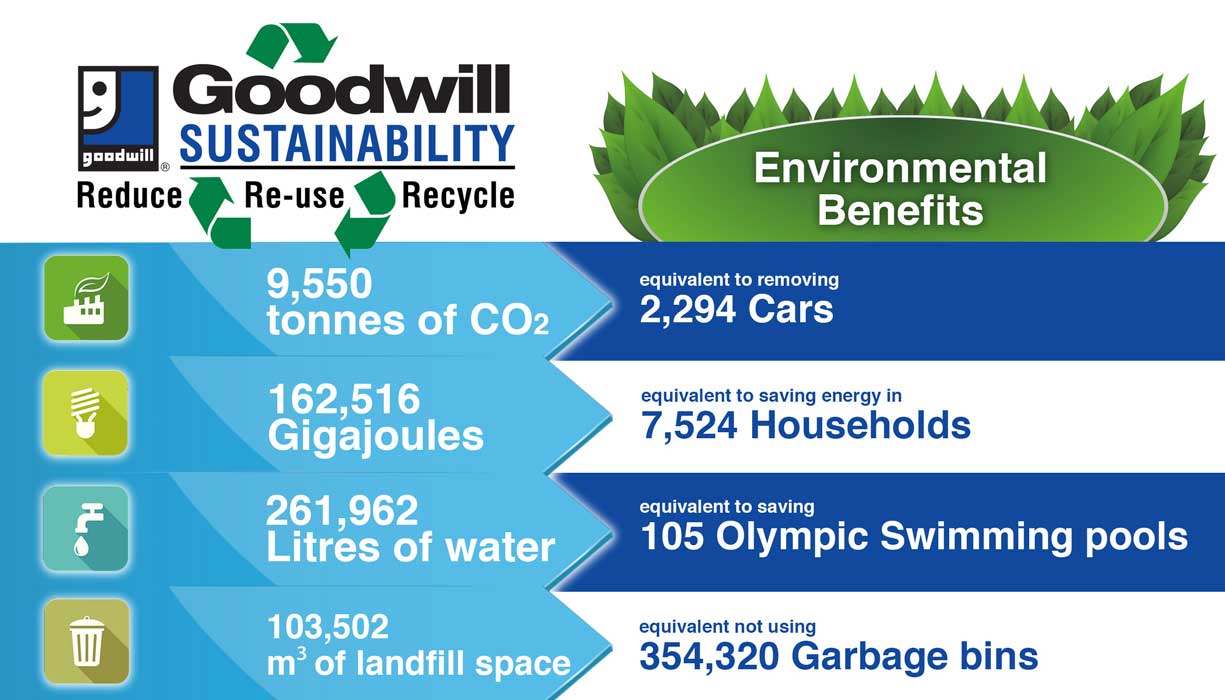 goodwill®

Goodwill
SUSTAINABILITY
Reduce Re-use Recycle

Environmental Benefits

9,550
tonnes of $CO_2$

equivalent to removing
2,294 Cars

162,516
Gigajoules

equivalent to saving energy in
7,524 Households

261,962
Litres of water

equivalent to saving
105 Olympic Swimming pools

103,502
$m^3$ of landfill space

equivalent not using
354,320 Garbage bins